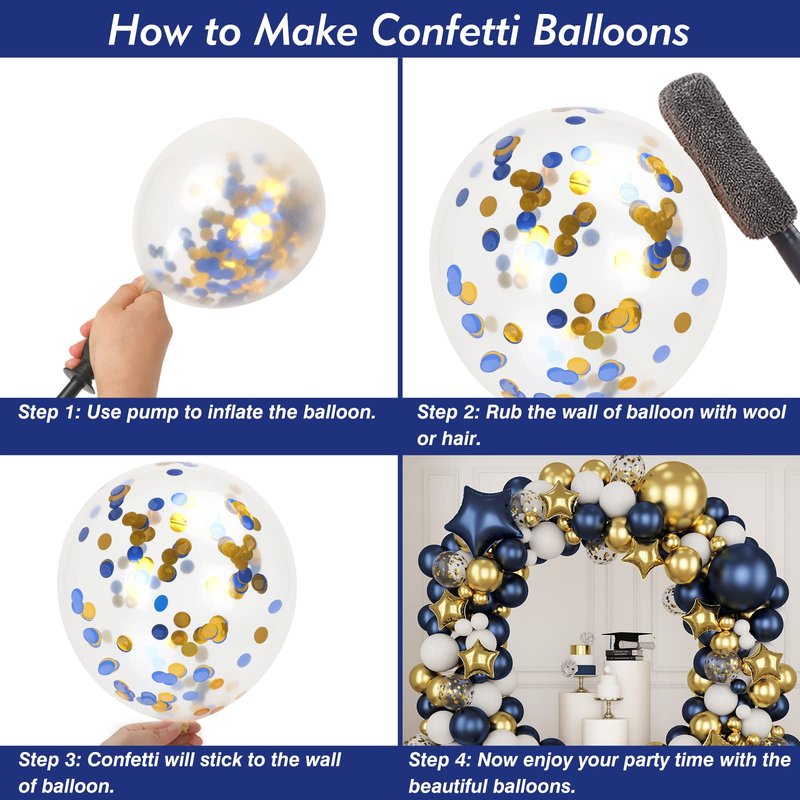 How to Make Confetti Balloons

Step 1: Use pump to inflate the balloon.

Step 2: Rub the wall of balloon with wool or hair.

Step 3: Confetti will stick to the wall of balloon.

Step 4: Now enjoy your party time with the beautiful balloons.