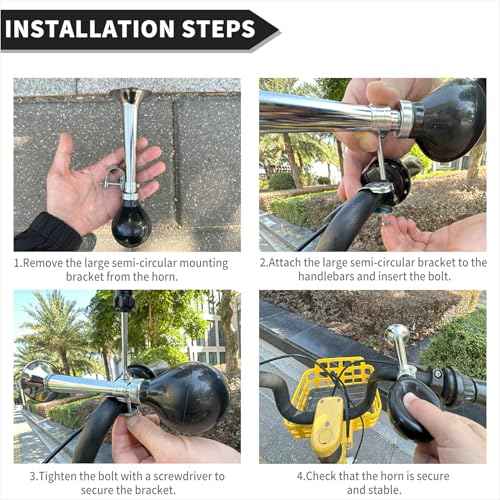 INSTALLATION STEPS

1.Remove the large semi-circular mounting bracket from the horn.

2.Attach the large semi-circular bracket to the handlebars and insert the bolt.

3.Tighten the bolt with a screwdriver to secure the bracket.

4.Check that the horn is secure and stable.