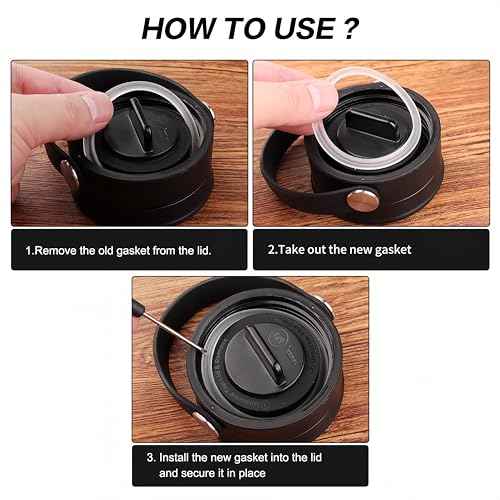 HOW TO USE ?

1.Remove the old gasket from the lid.

2.Take out the new gasket

3. Install the new gasket into the lid and secure it in place