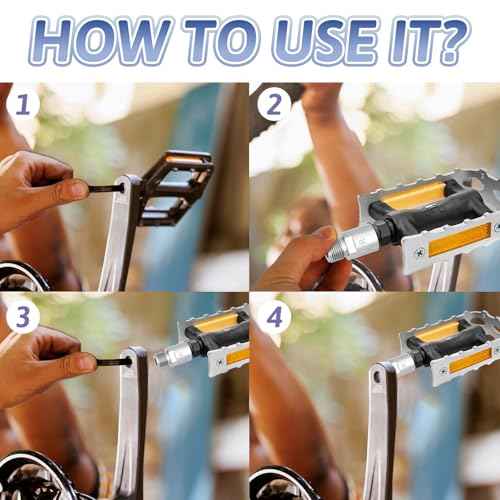 HOW TO USE IT?

1

2

3

4