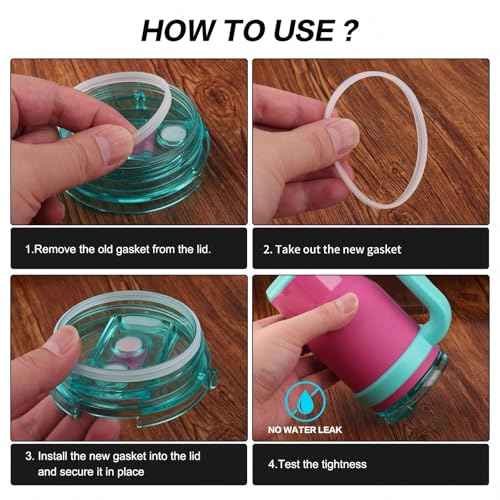 HOW TO USE ?

1.Remove the old gasket from the lid.

2. Take out the new gasket

3. Install the new gasket into the lid and secure it in place

NO WATER LEAK

4.Test the tightness