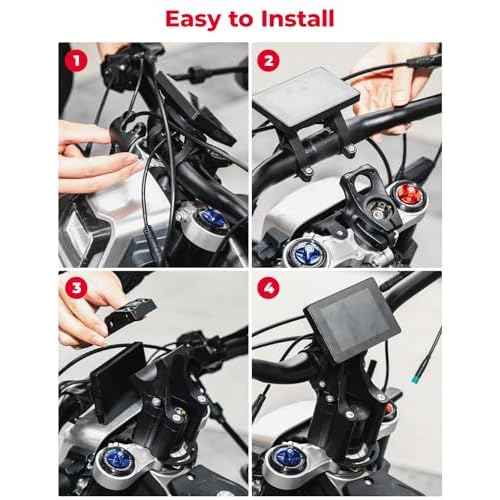 Easy to Install

1

2

3

4