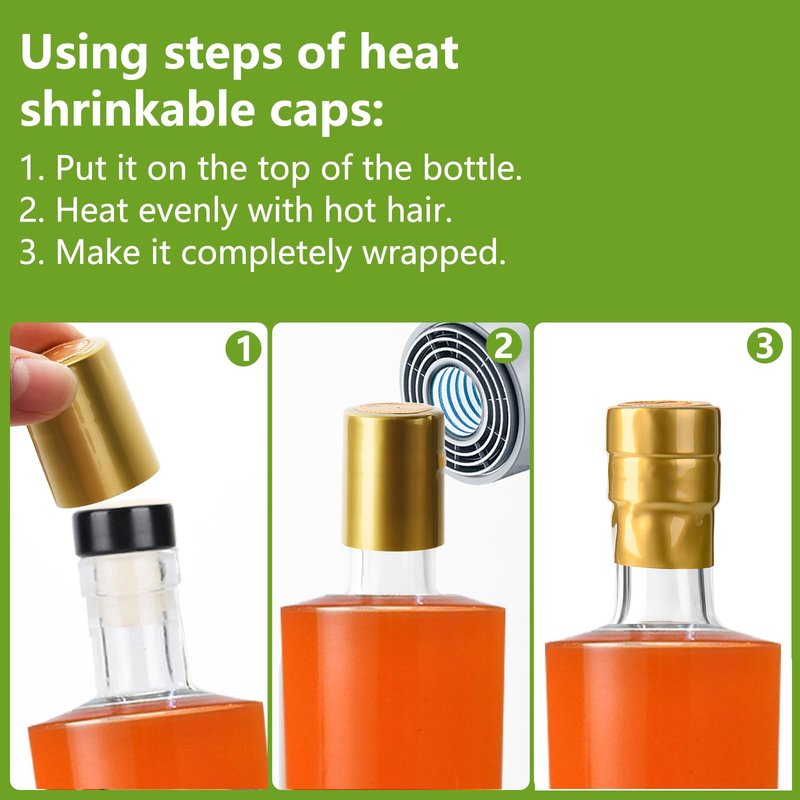 Using steps of heat shrinkable caps:

1. Put it on the top of the bottle.
2. Heat evenly with hot hair.
3. Make it completely wrapped.

1

2

3