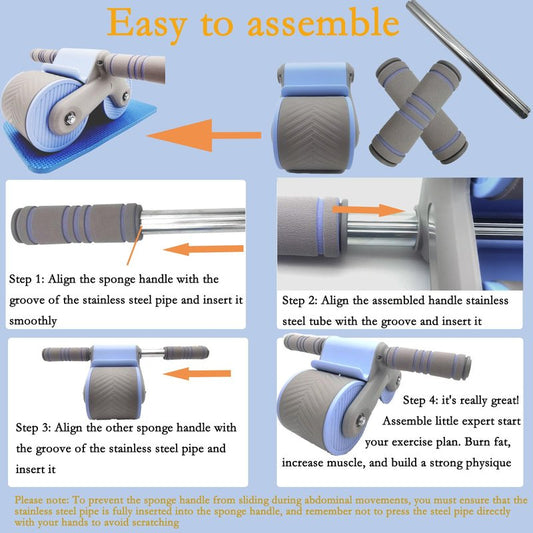 Easy to assemble

Step 1: Align the sponge handle with the groove of the stainless steel pipe and insert it smoothly

Step 2: Align the assembled handle stainless steel tube with the groove and insert it

Step 3: Align the other sponge handle with the groove of the stainless steel pipe and insert it

Step 4: it's really great! Assemble little expert start your exercise plan. Burn fat, increase muscle, and build a strong physique

Please note: To prevent the sponge handle from sliding during abdominal movements, you must ensure that the stainless steel pipe is fully inserted into the sponge handle, and remember not to press the steel pipe directly with your hands to avoid scratching