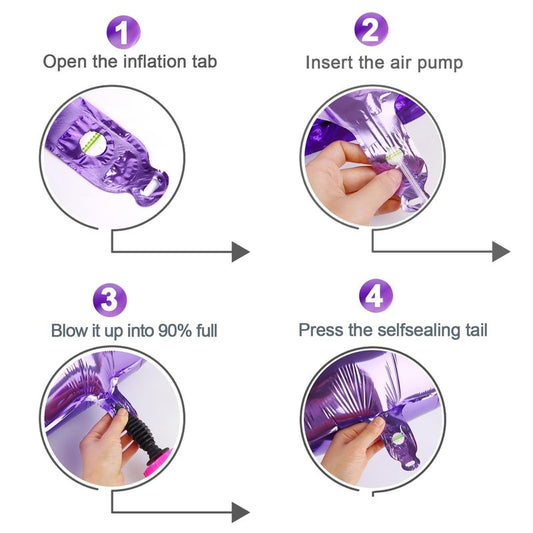 1
Open the inflation tab

2
Insert the air pump

3
Blow it up into 90% full

4
Press the selfsealing tail