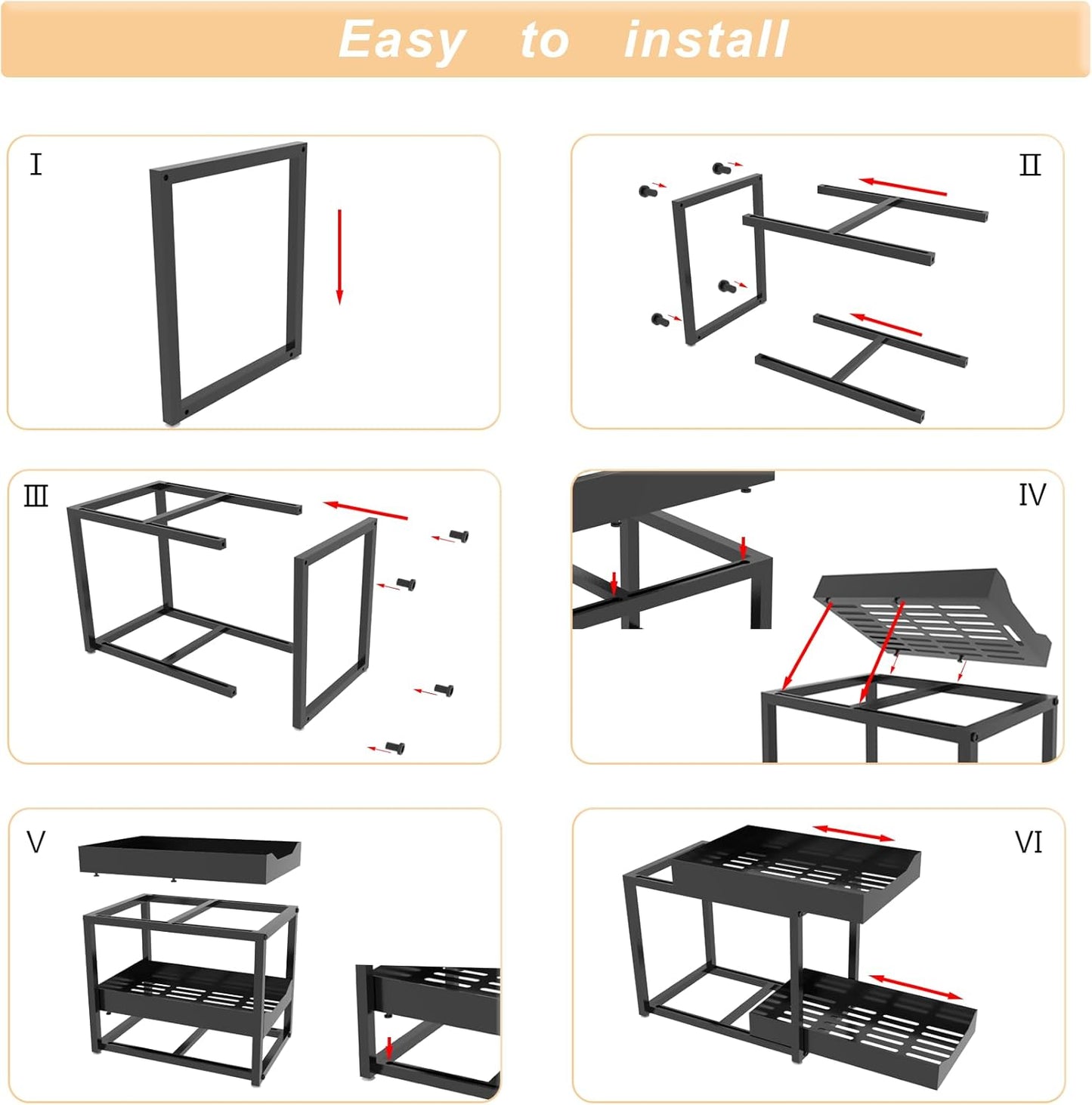 Easy to install

I

II

III

IV

V

VI