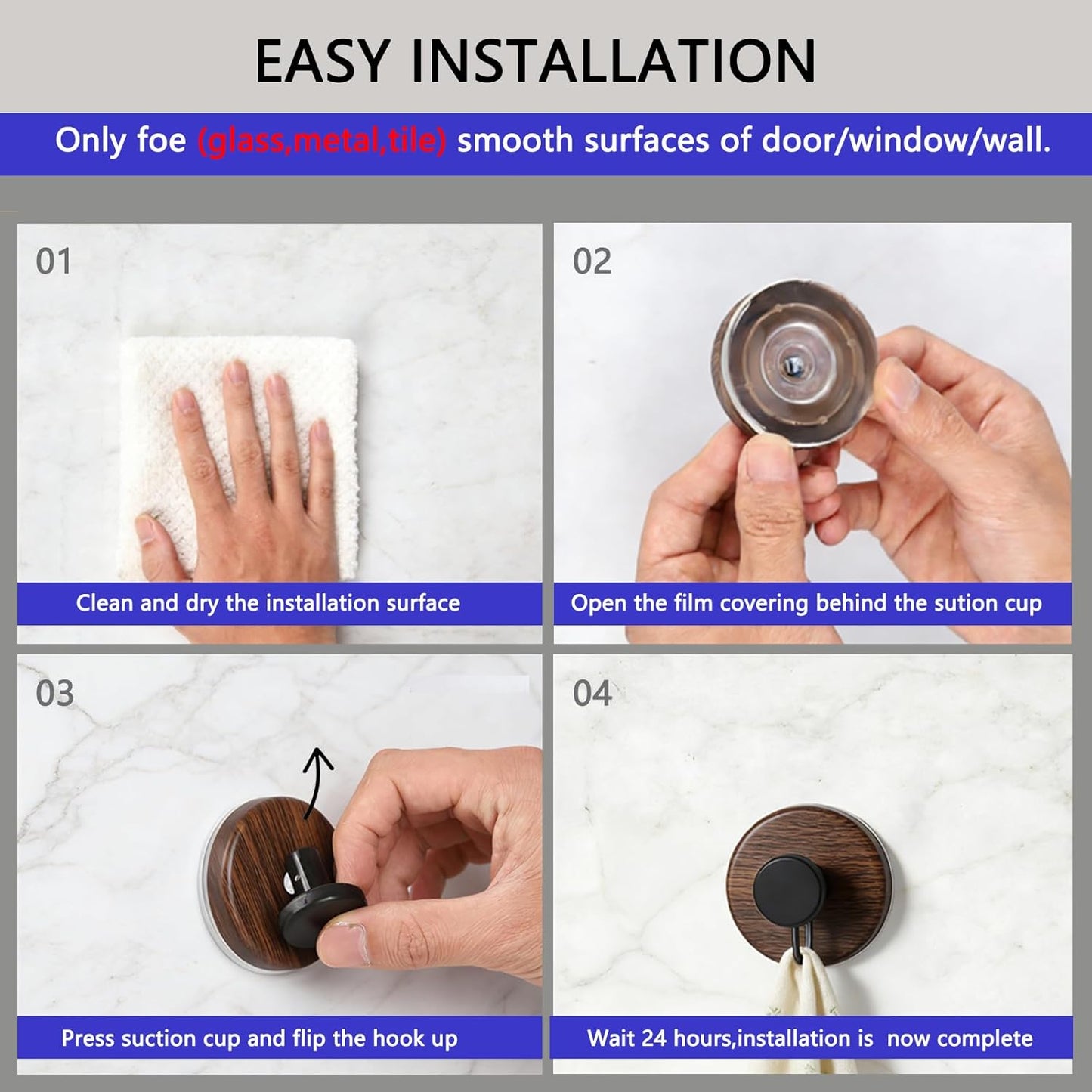 EASY INSTALLATION

Only foe (glass,metal,tile) smooth surfaces of door/window/wall.

01

Clean and dry the installation surface

02

Open the film covering behind the sution cup

03

Press suction cup and flip the hook up

04

Wait 24 hours,installation is now complete