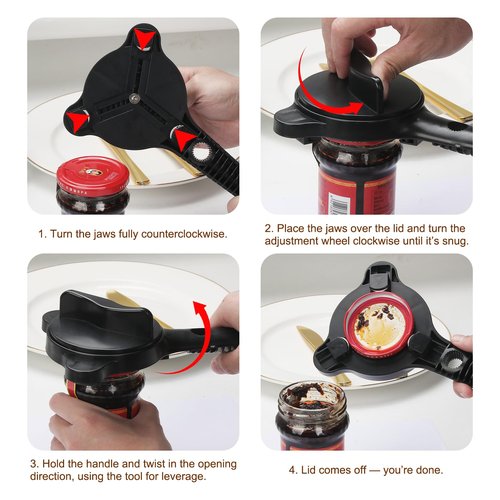 1. Turn the jaws fully counterclockwise.

2. Place the jaws over the lid and turn the adjustment wheel clockwise until it's snug.

3. Hold the handle and twist in the opening direction, using the tool for leverage.

4. Lid comes off — you're done.