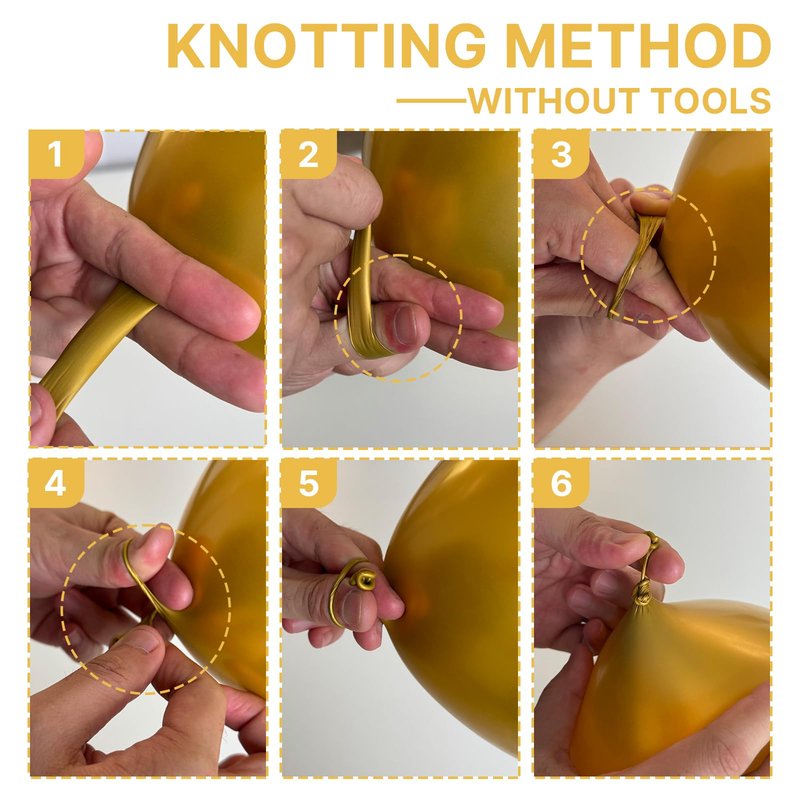 KNOTTING METHOD
——WITHOUT TOOLS

1

2

3

4

5

6