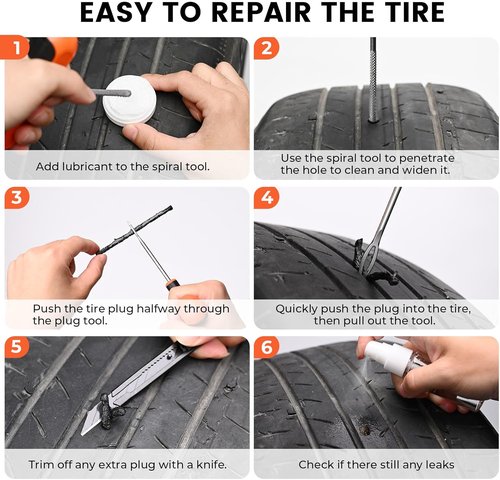 EASY TO REPAIR THE TIRE

1
Add lubricant to the spiral tool.

2
Use the spiral tool to penetrate the hole to clean and widen it.

3
Push the tire plug halfway through the plug tool.

4
Quickly push the plug into the tire, then pull out the tool.

5
Trim off any extra plug with a knife.

6
Check if there still any leaks