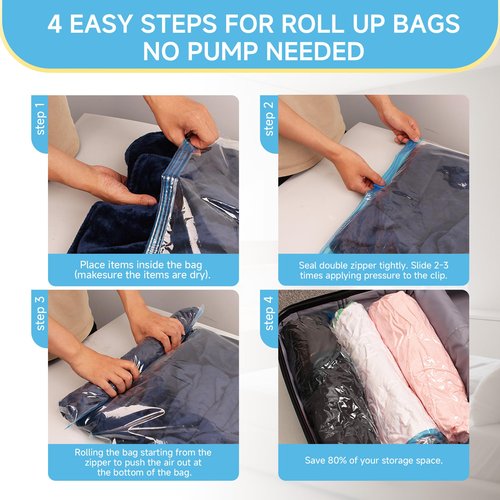 4 EASY STEPS FOR ROLL UP BAGS
NO PUMP NEEDED

step 1

Place items inside the bag (makesure the items are dry).

step 2

Seal double zipper tightly. Slide 2-3 times applying pressure to the clip.

step 3

Rolling the bag starting from the zipper to push the air out at the bottom of the bag.

step 4

Save 80% of your storage space.