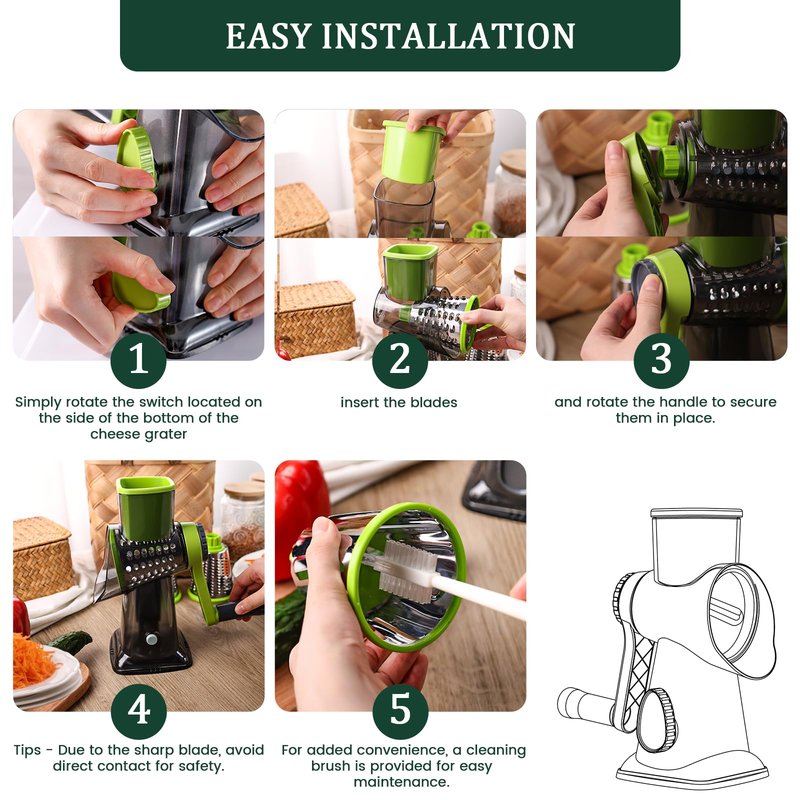 EASY INSTALLATION

1

Simply rotate the switch located on the side of the bottom of the cheese grater

2

insert the blades

3

and rotate the handle to secure them in place.

4

Tips - Due to the sharp blade, avoid direct contact for safety.

5

For added convenience, a cleaning brush is provided for easy maintenance.